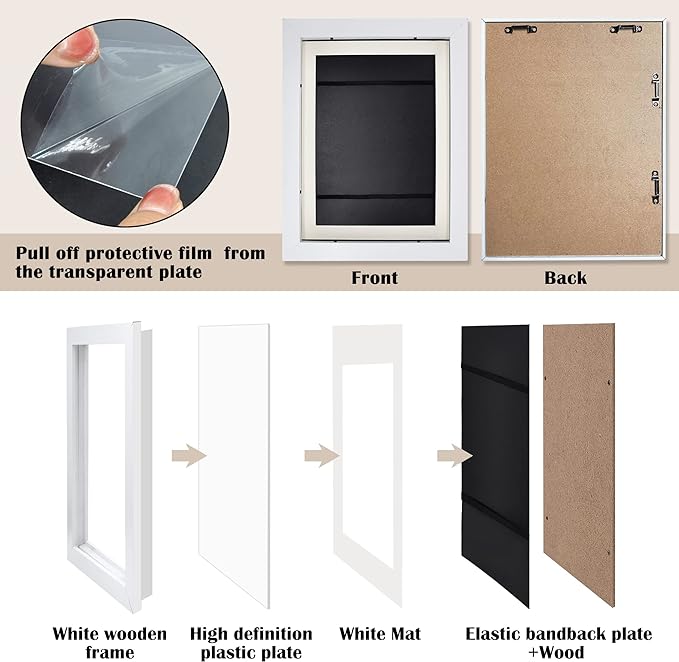 Pull off protective film from the transparent plate

Front

Back

White wooden frame

High definition plastic plate

White Mat

Elastic bandback plate +Wood